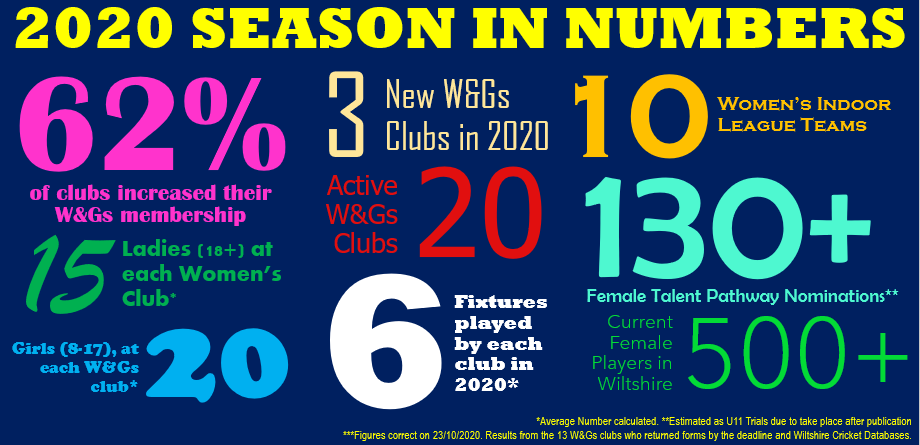 2020 SEASON IN NUMBERS

62%
of clubs increased their W&Gs membership

15 Ladies (18+) at each Women's Club*

Girls (8-17), at each W&Gs club* 20

3 New W&Gs Clubs in 2020

Active W&Gs Clubs 20

6 Fixtures played by each club in 2020*

10 Women's Indoor League Teams

130+
Female Talent Pathway Nominations**

Current Female Players in Wiltshire 500+

*Average Number calculated. **Estimated as U11 Trials due to take place after publication
***Figures correct on 23/10/2020. Results from the 13 W&Gs clubs who returned forms by the deadline and Wiltshire Cricket Databases.