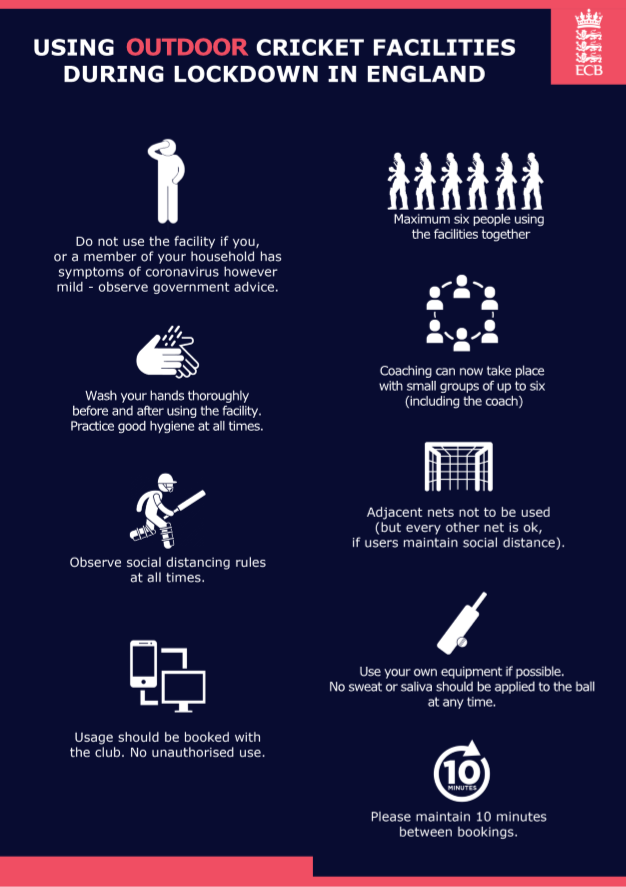 USING OUTDOOR CRICKET FACILITIES DURING LOCKDOWN IN ENGLAND

ECB

Do not use the facility if you, or a member of your household has symptoms of coronavirus however mild - observe government advice.

Wash your hands thoroughly before and after using the facility. Practice good hygiene at all times.

Observe social distancing rules at all times.

Usage should be booked with the club. No unauthorised use.

Maximum six people using the facilities together

Coaching can now take place with small groups of up to six (including the coach)

Adjacent nets not to be used (but every other net is ok, if users maintain social distance).

Use your own equipment if possible. No sweat or saliva should be applied to the ball at any time.

10 MINUTES

Please maintain 10 minutes between bookings.